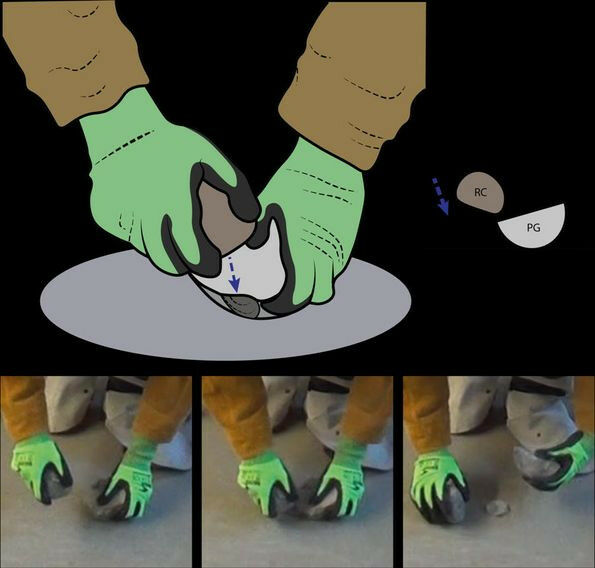 RC

PG